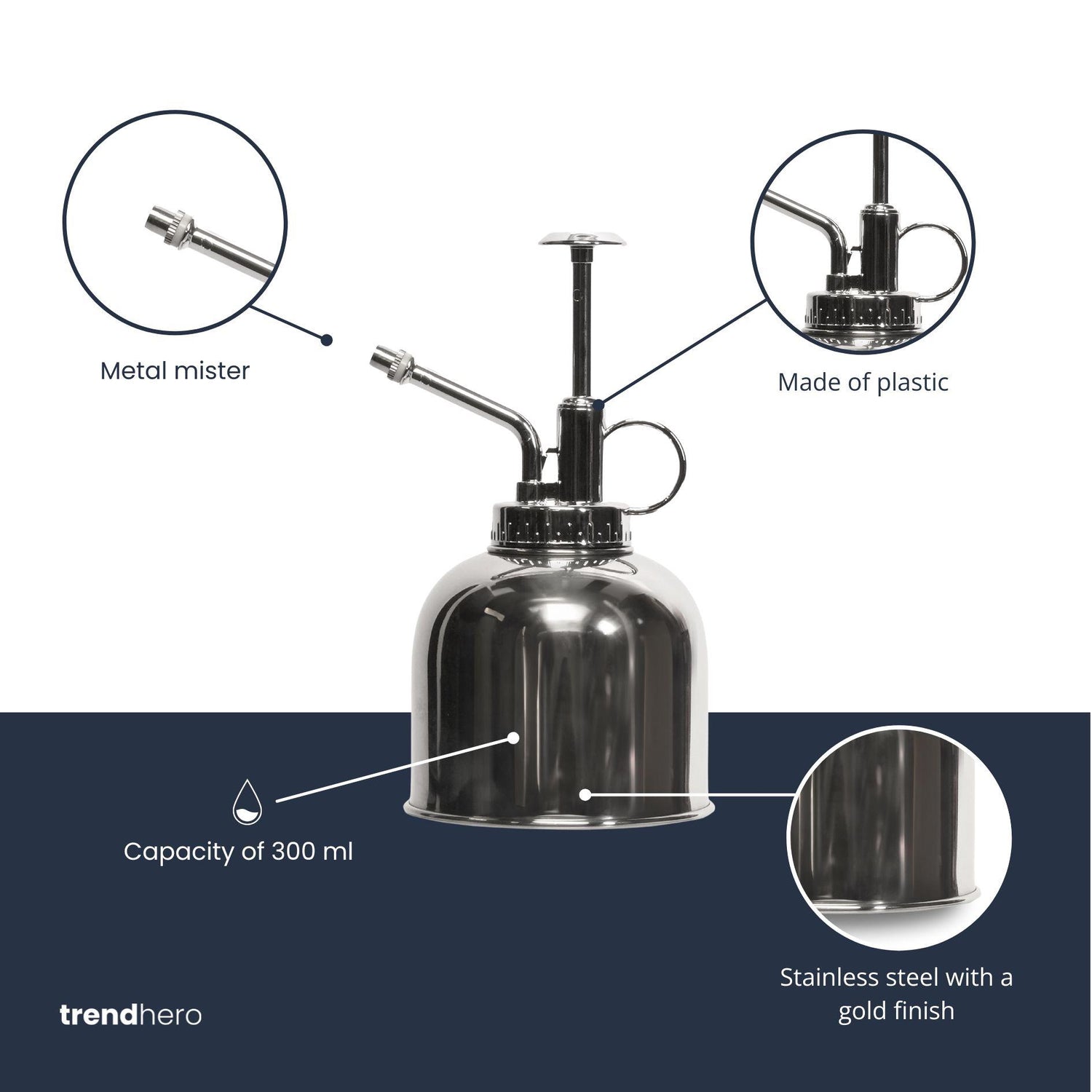 Metal mister

Made of plastic

Capacity of 300 ml

Stainless steel with a gold finish

trendhero